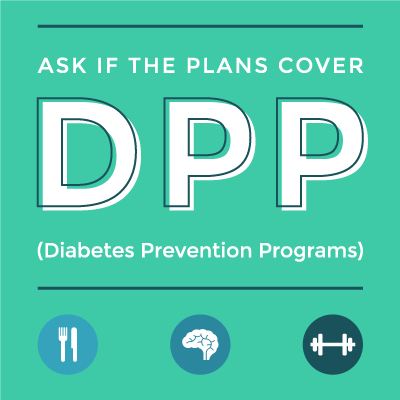 ASK IF THE PLANS COVER

DPP

(Diabetes Prevention Programs)